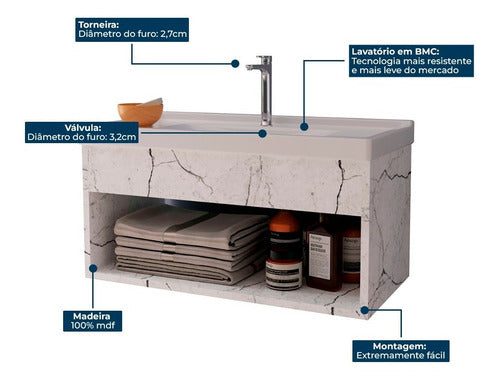 Torneira:
Diâmetro do furo: 2,7cm

Lavatório em BMC:
Tecnologia mais resistente e mais leve do mercado

Válvula:
Diâmetro do furo: 3,2cm

Madeira
100% mdf

Montagem:
Extremamente fácil