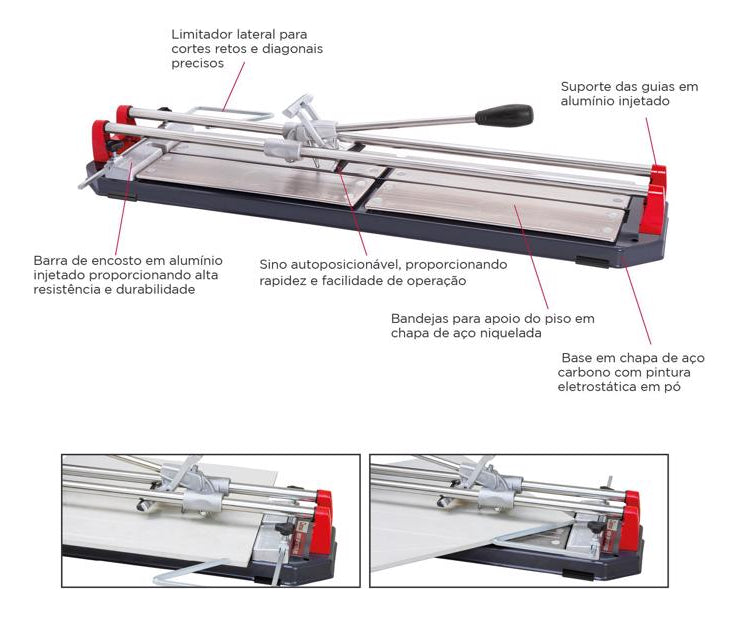 Limitador lateral para cortes retos e diagonais precisos

Suporte das guias em alumínio injetado

Barra de encosto em alumínio injetado proporcionando alta resistência e durabilidade

Sino autoposicionável, proporcionando rapidez e facilidade de operação

Bandejas para apoio do piso em chapa de aço niquelada

Base em chapa de aço carbono com pintura eletrostática em pó