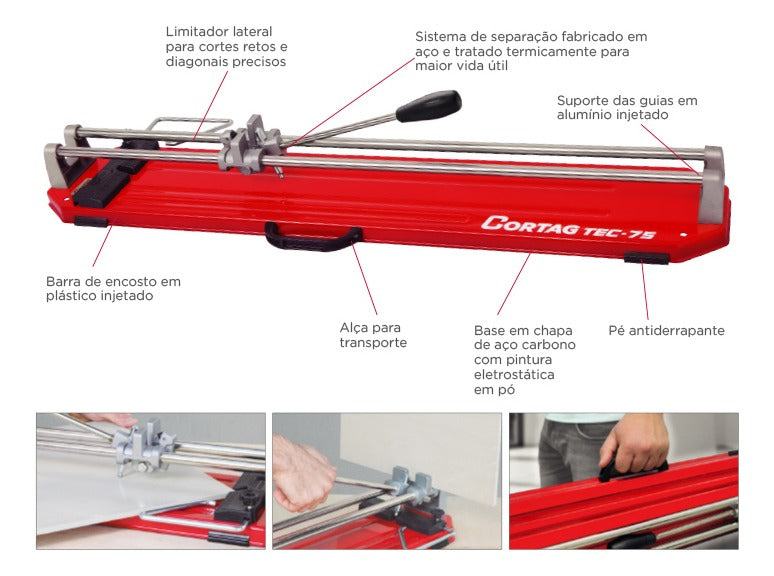 Limitador lateral para cortes retos e diagonais precisos

Sistema de separação fabricado em aço e tratado termicamente para maior vida útil

Suporte das guias em alumínio injetado

CORTAG TEC-75

Barra de encosto em plástico injetado

Alça para transporte

Base em chapa de aço carbono com pintura eletrostática em pó

Pé antiderrapante